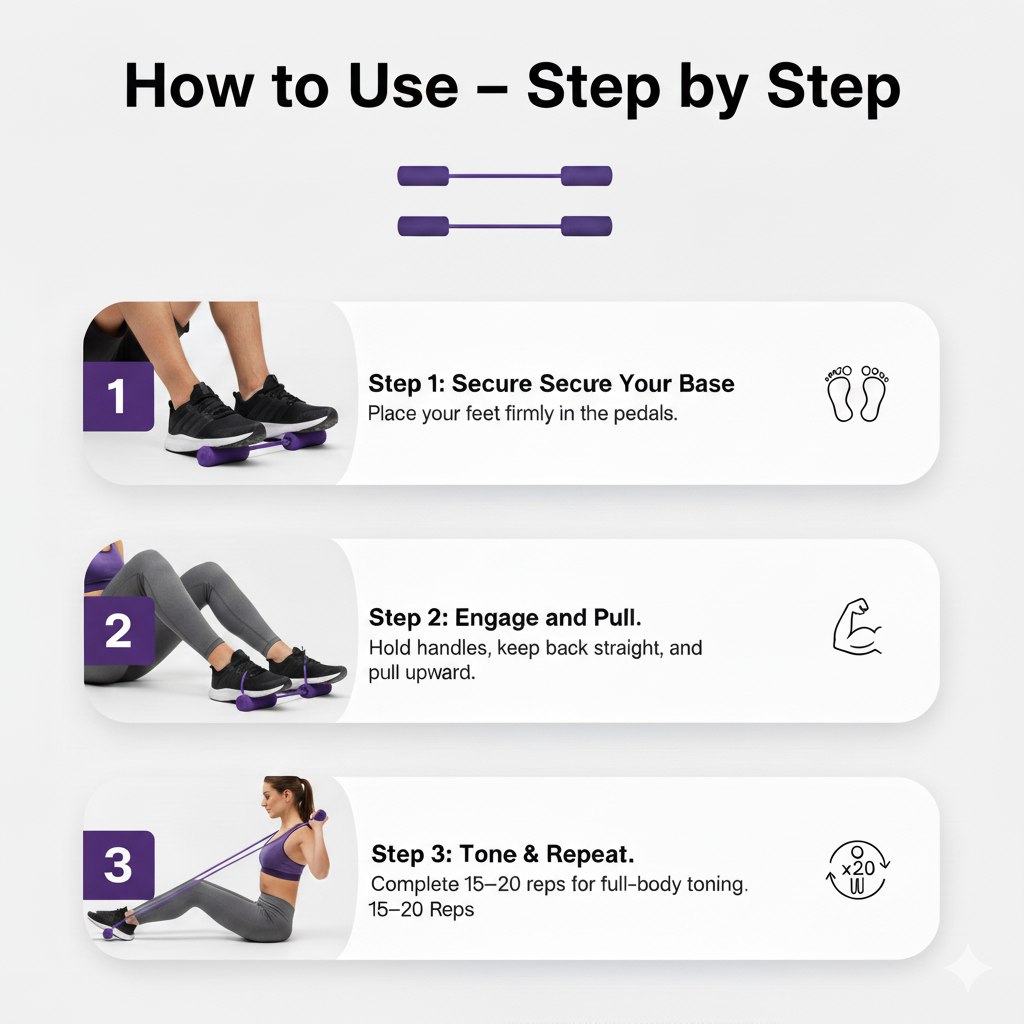 How to Use – Step by Step

1

Step 1: Secure Secure Your Base
Place your feet firmly in the pedals.

2

Step 2: Engage and Pull.
Hold handles, keep back straight, and pull upward.

3

Step 3: Tone & Repeat.
Complete 15–20 reps for full-body toning.
15–20 Reps

x20